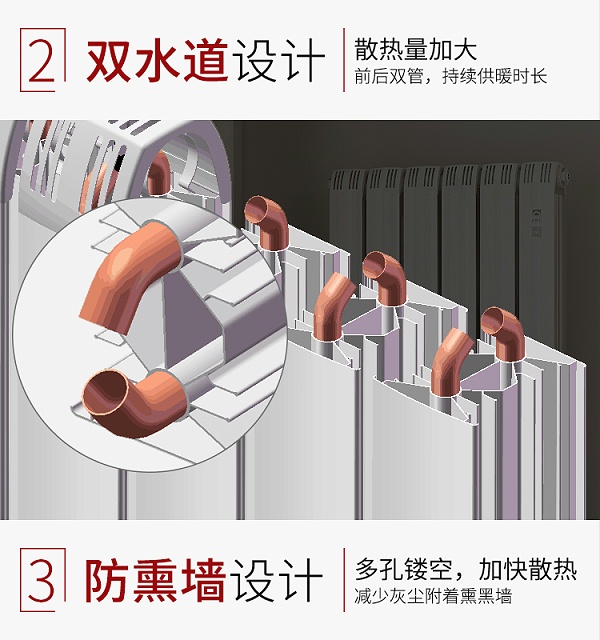 2 双水道设计

散热量加大
前后双管，持续供暖时长

3 防熏墙设计

多孔镂空，加快散热
减少灰尘附着熏黑墙